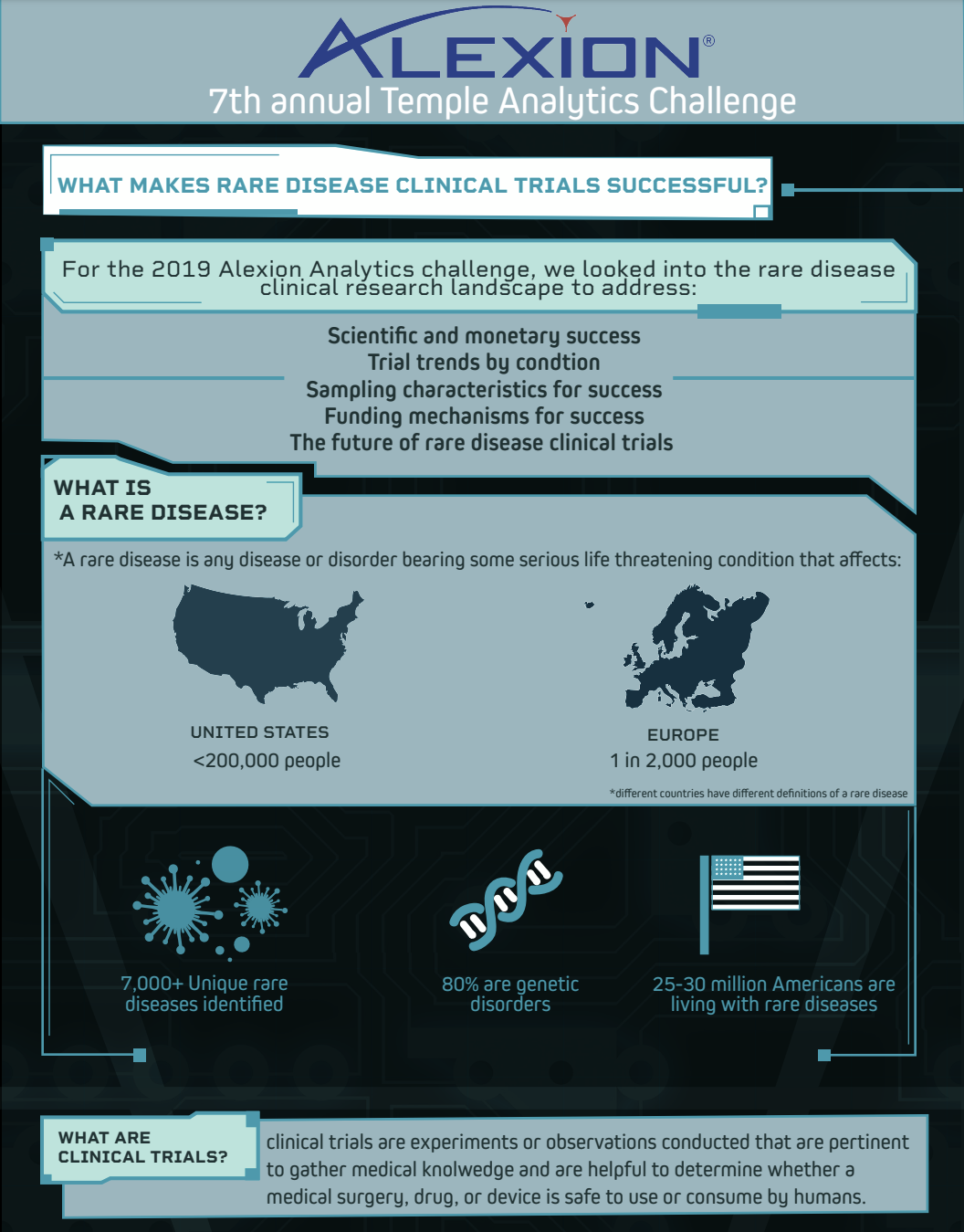 ALEXION®
7th annual Temple Analytics Challenge

WHAT MAKES RARE DISEASE CLINICAL TRIALS SUCCESSFUL?

For the 2019 Alexion Analytics challenge, we looked into the rare disease clinical research landscape to address:

Scientific and monetary success
Trial trends by condtion
Sampling characteristics for success
Funding mechanisms for success
The future of rare disease clinical trials

WHAT IS A RARE DISEASE?

*A rare disease is any disease or disorder bearing some serious life threatening condition that affects:

UNITED STATES
<200,000 people

EUROPE
1 in 2,000 people

*different countries have different definitions of a rare disease

7,000+ Unique rare diseases identified

80% are genetic disorders

25-30 million Americans are living with rare diseases

WHAT ARE CLINICAL TRIALS?

clinical trials are experiments or observations conducted that are pertinent to gather medical knolwedge and are helpful to determine whether a medical surgery, drug, or device is safe to use or consume by humans.